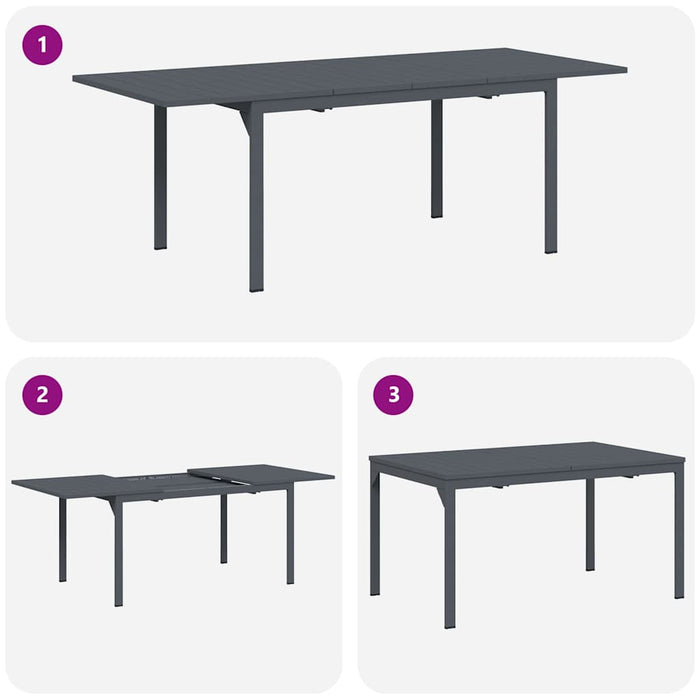 1

2

3