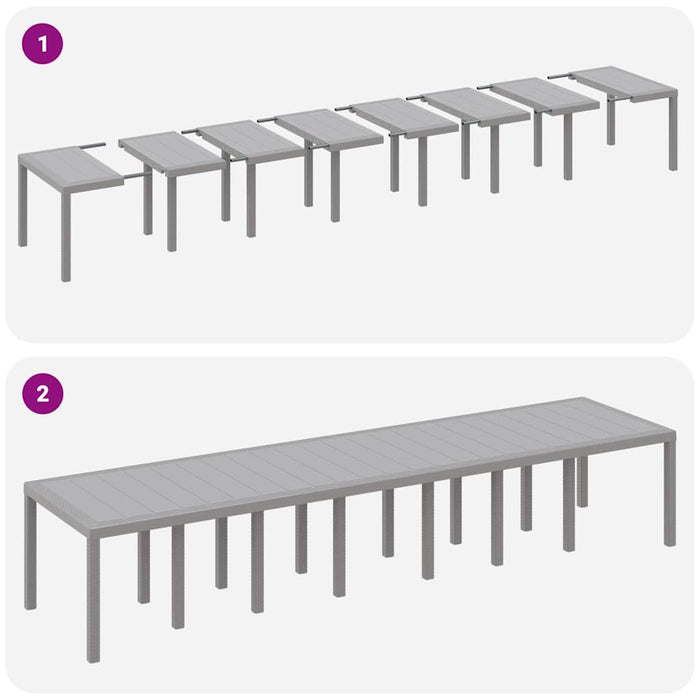 1

2