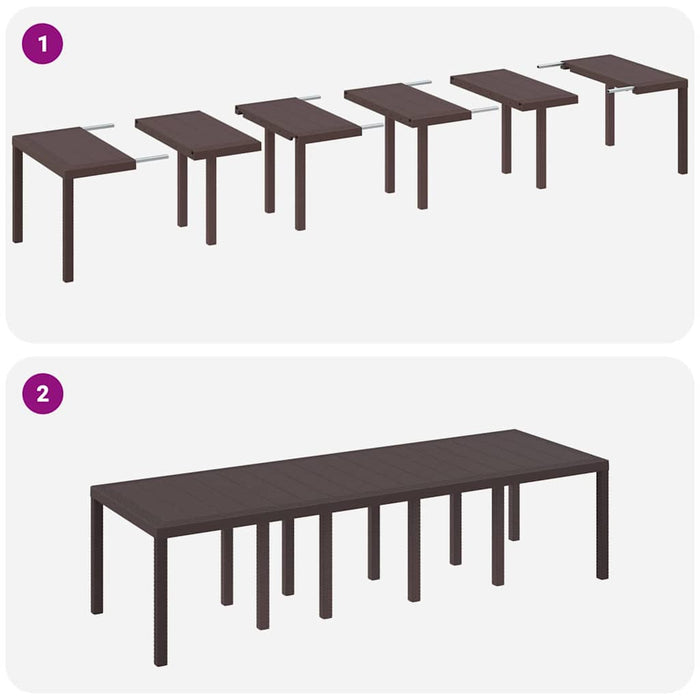 1

2