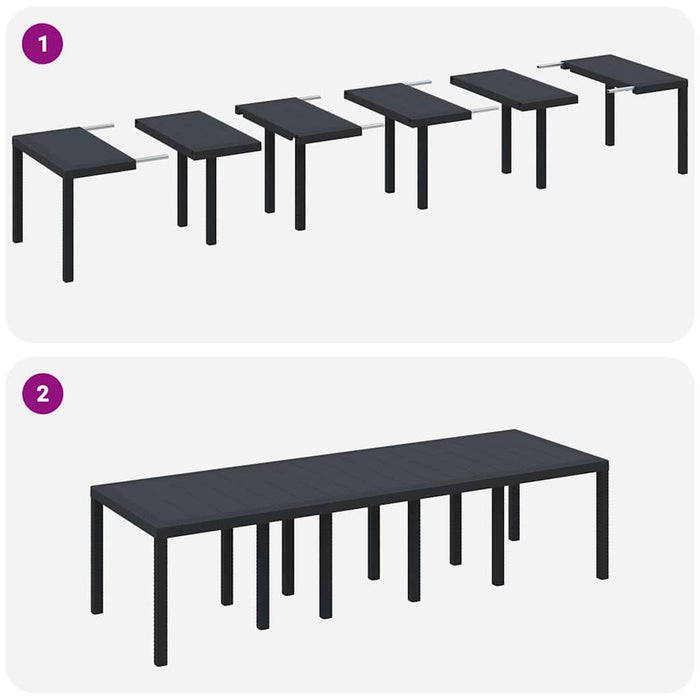 1

2