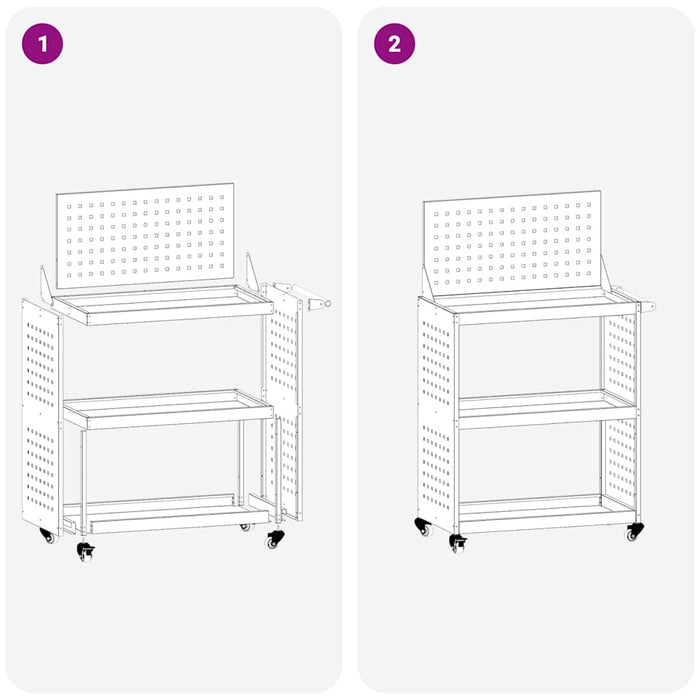 1

2