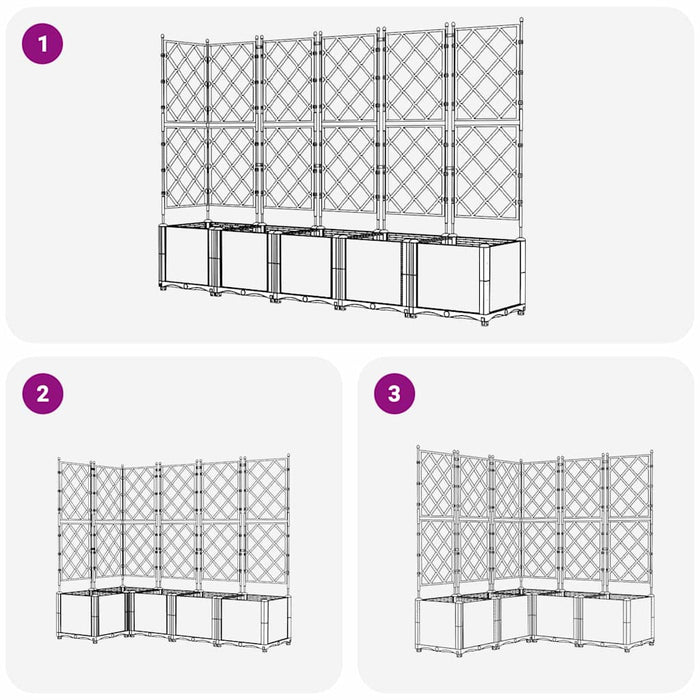 1

2

3