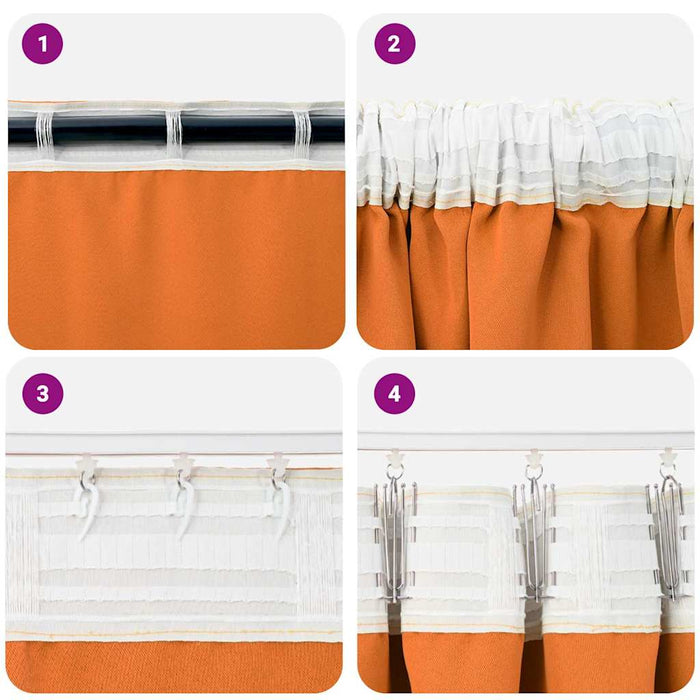 1

2

3

4