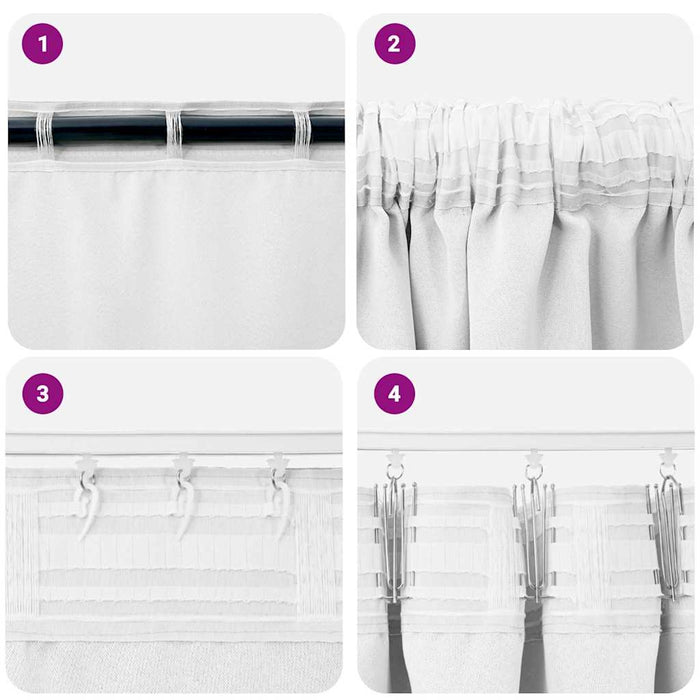 1

2

3

4