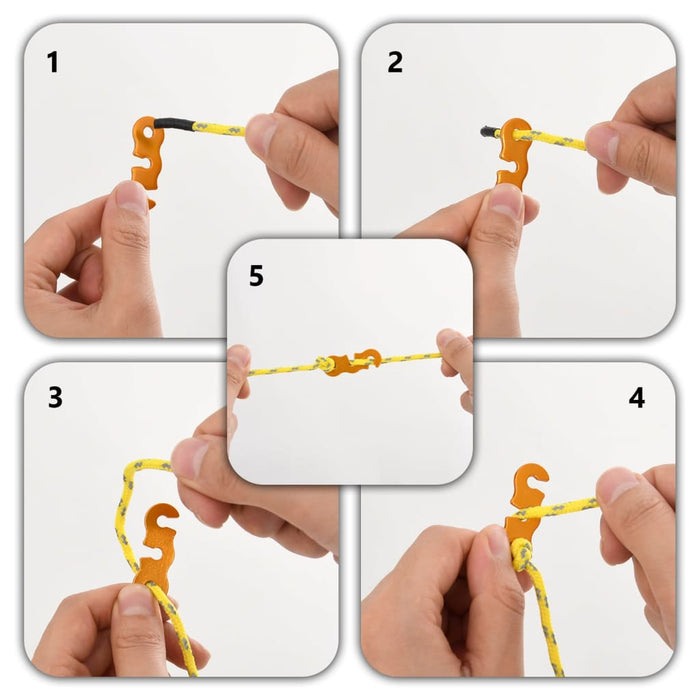 1

2

5

3

4